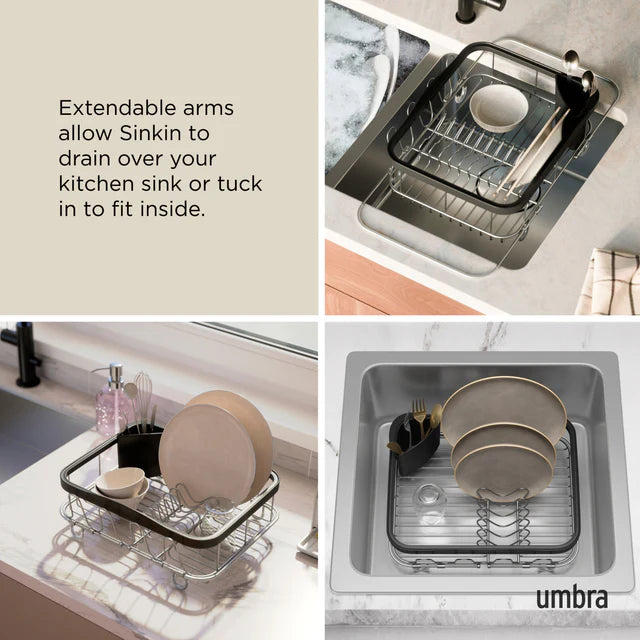 Extendable arms allow Sinkin to drain over your kitchen sink or tuck in to fit inside.

umbra