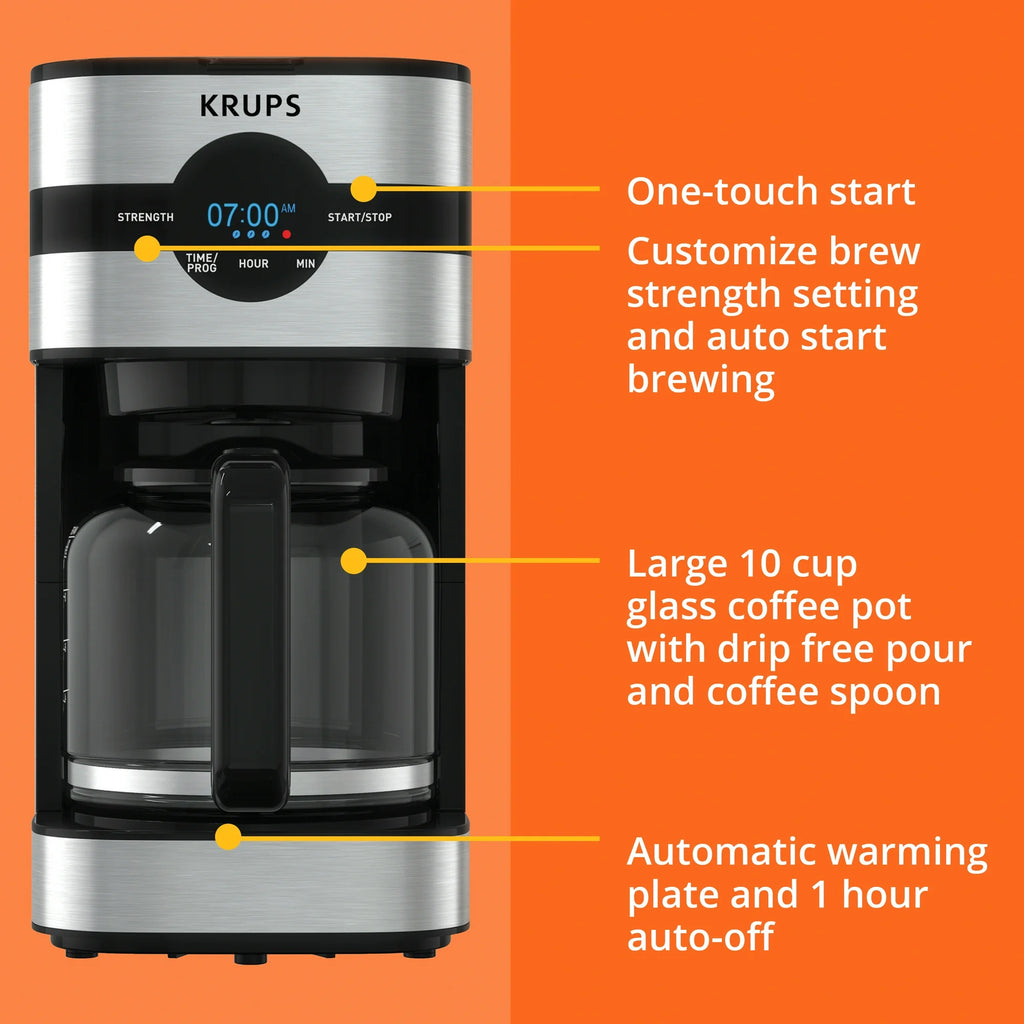 KRUPS

STRENGTH

07:00 AM

START/STOP

TIME/ PROG

HOUR

MIN

One-touch start

Customize brew strength setting and auto start brewing

Large 10 cup glass coffee pot with drip free pour and coffee spoon

Automatic warming plate and 1 hour auto-off