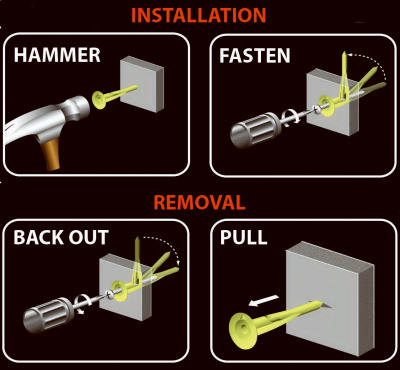 INSTALLATION

HAMMER

FASTEN

REMOVAL

BACK OUT

PULL