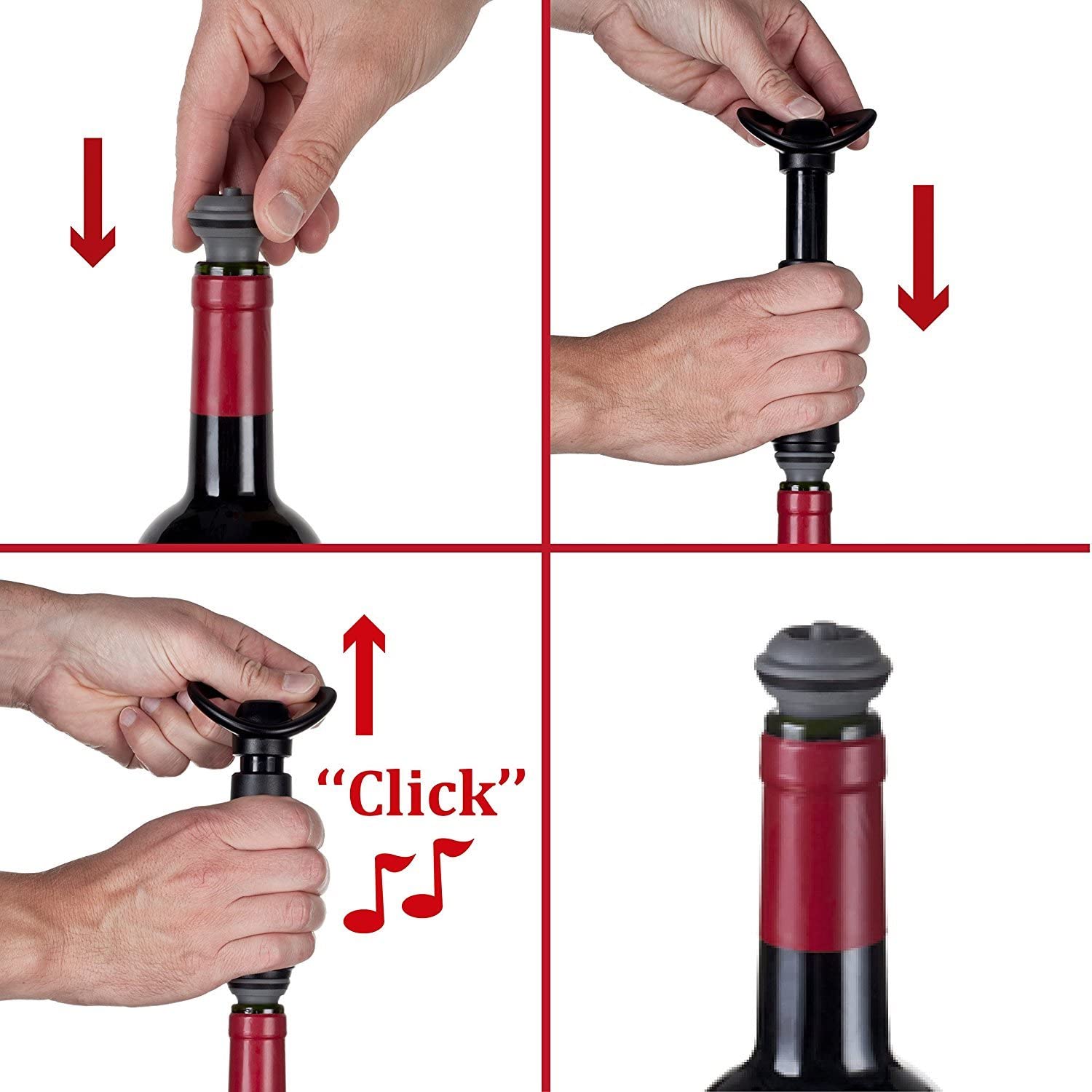 “Click”