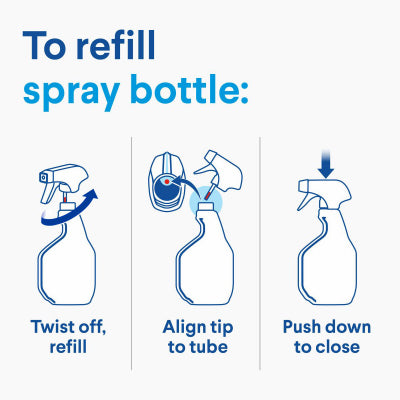 To refill
spray bottle:

Twist off,
refill

Align tip
to tube

Push down
to close