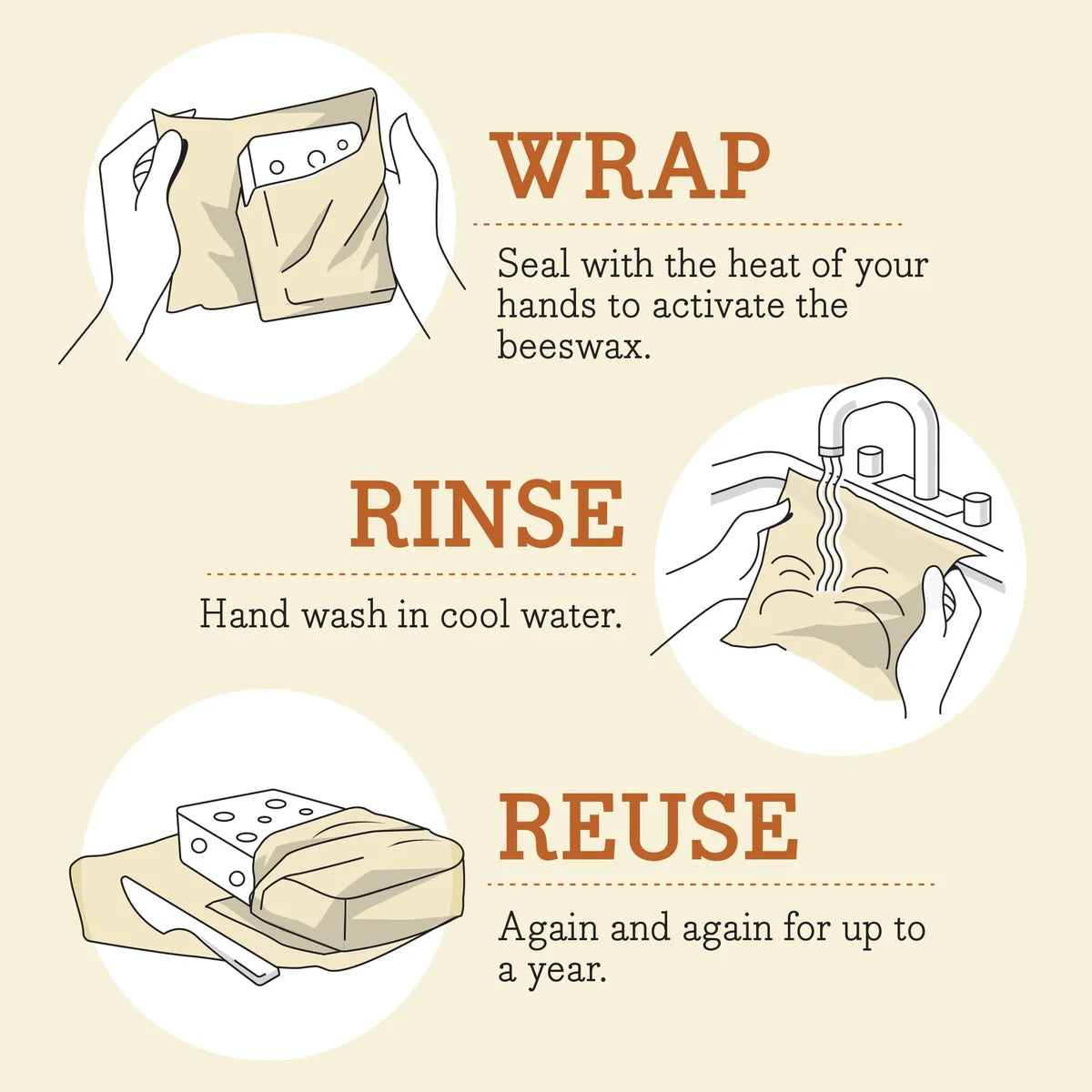 WRAP

Seal with the heat of your hands to activate the beeswax.

RINSE

Hand wash in cool water.

REUSE

Again and again for up to a year.