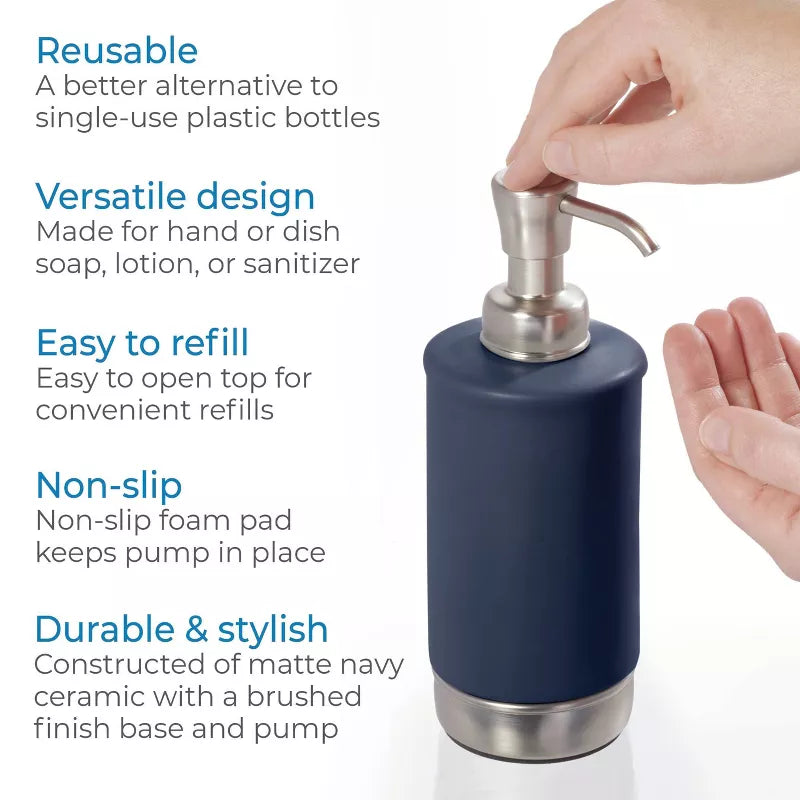 Reusable
A better alternative to single-use plastic bottles

Versatile design
Made for hand or dish soap, lotion, or sanitizer

Easy to refill
Easy to open top for convenient refills

Non-slip
Non-slip foam pad keeps pump in place

Durable & stylish
Constructed of matte navy ceramic with a brushed finish base and pump