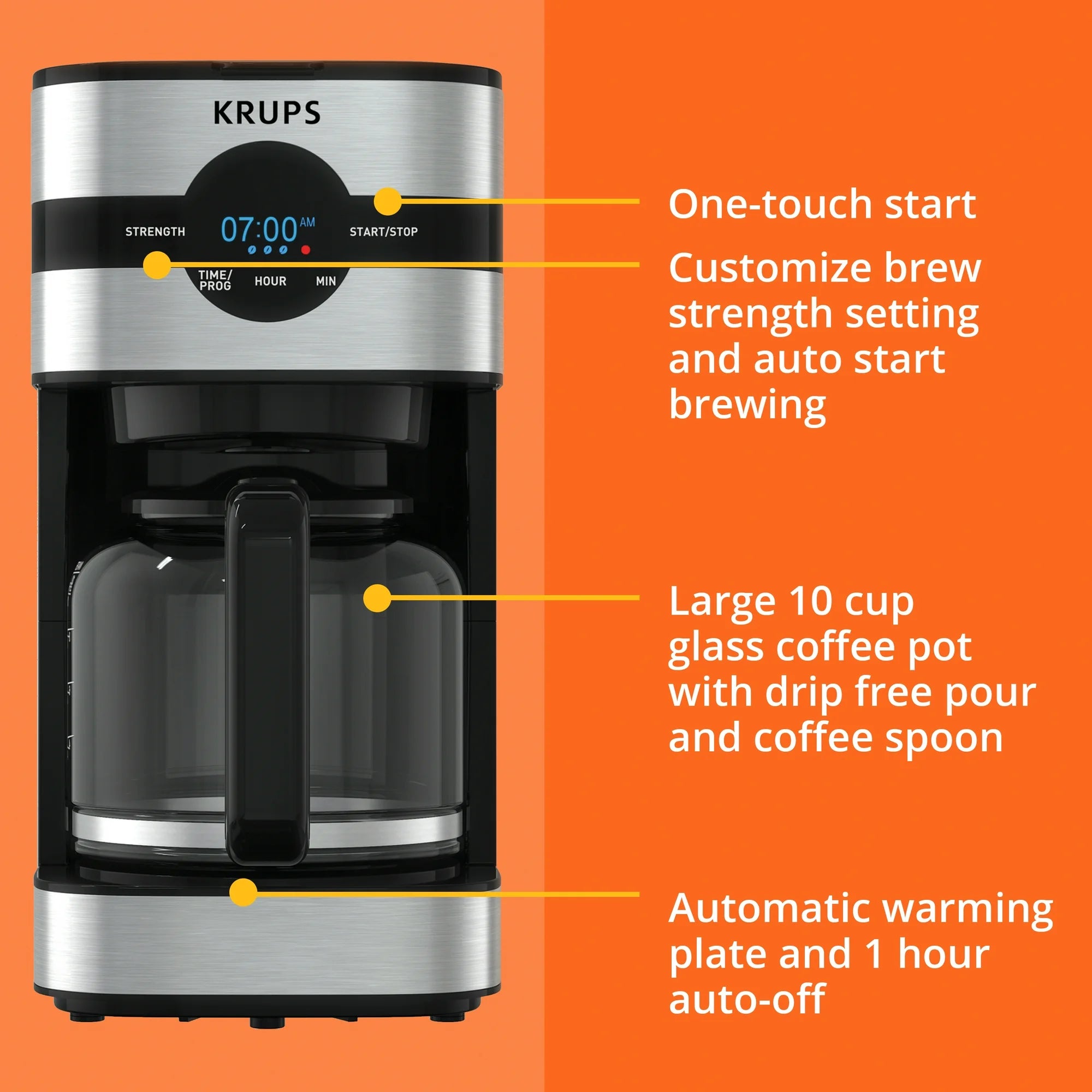 KRUPS

STRENGTH

07:00 AM

START/STOP

TIME/ PROG

HOUR

MIN

One-touch start

Customize brew strength setting and auto start brewing

Large 10 cup glass coffee pot with drip free pour and coffee spoon

Automatic warming plate and 1 hour auto-off